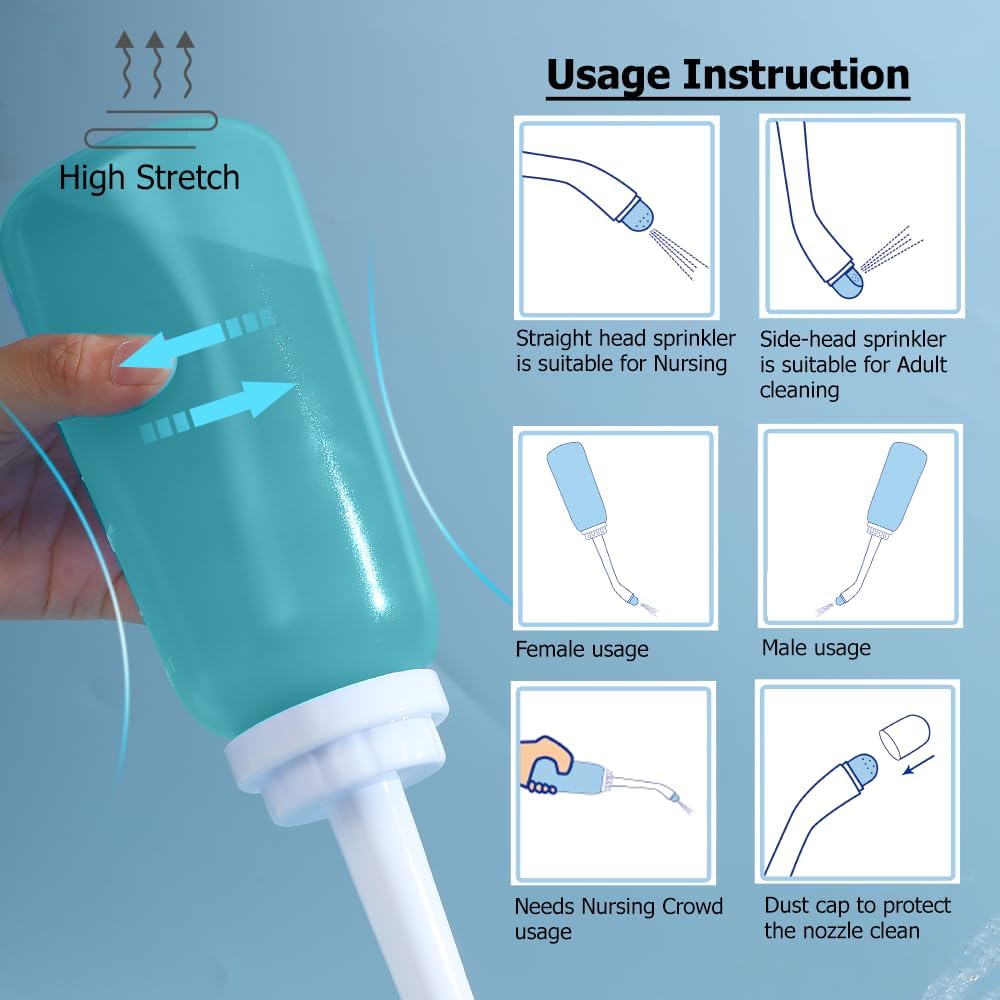 High Stretch

Usage Instruction

Straight head sprinkler is suitable for Nursing

Side-head sprinkler is suitable for Adult cleaning

Female usage

Male usage

Needs Nursing Crowd usage

Dust cap to protect the nozzle clean